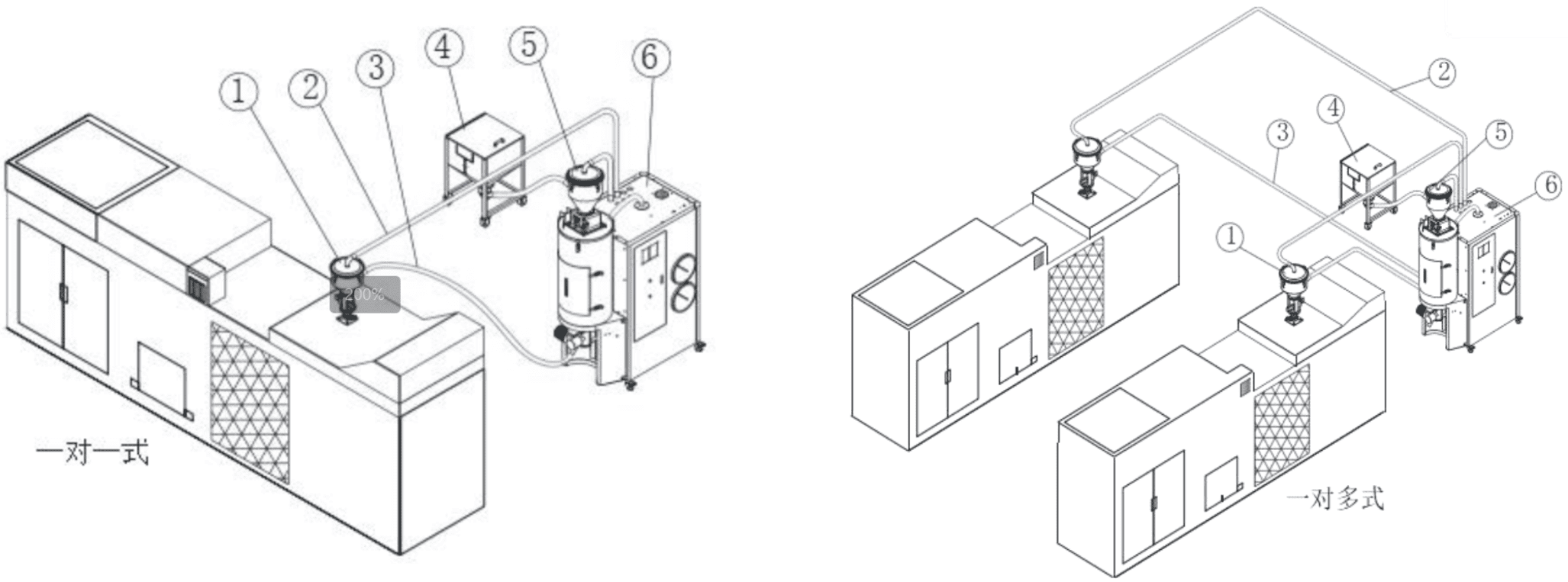 1
2
3
4
5
6
200%
一对一式

2
3
4
5
6
1
一对多式